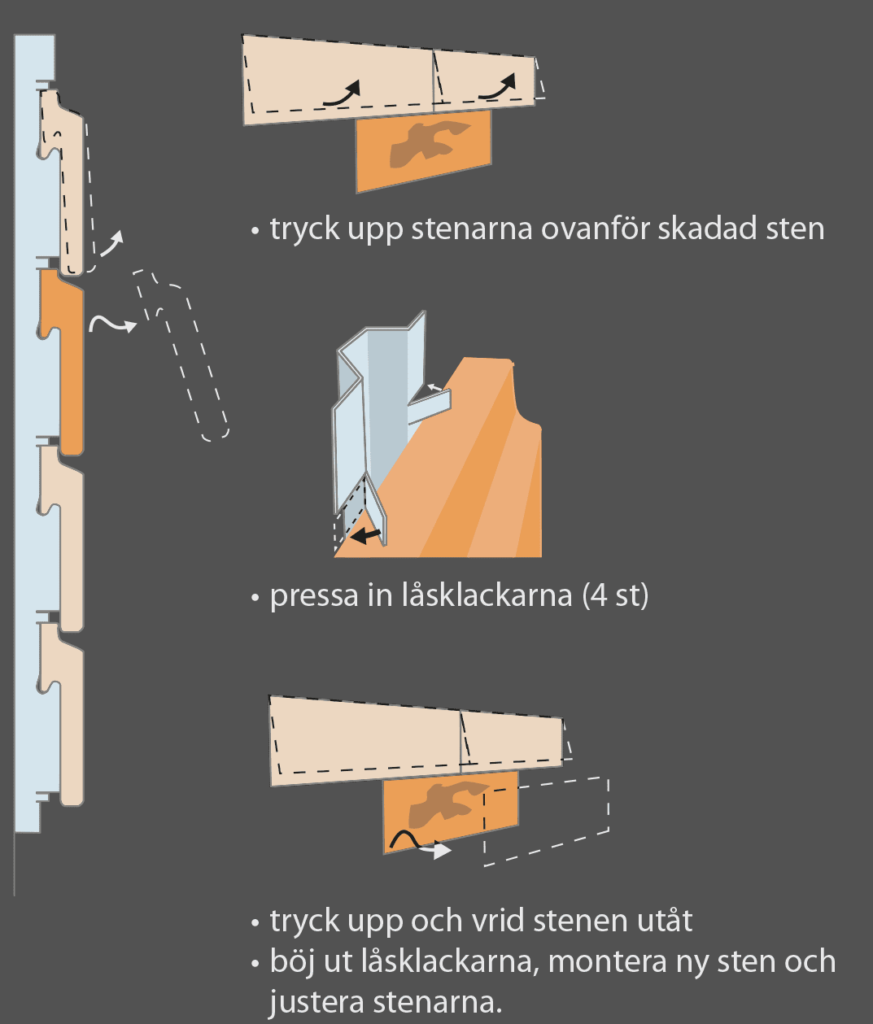 • tryck upp stenarna ovanför skadad sten

• pressa in låsklackarna (4 st)

• tryck upp och vrid stenen utåt
• böj ut låsklackarna, montera ny sten och justera stenarna.