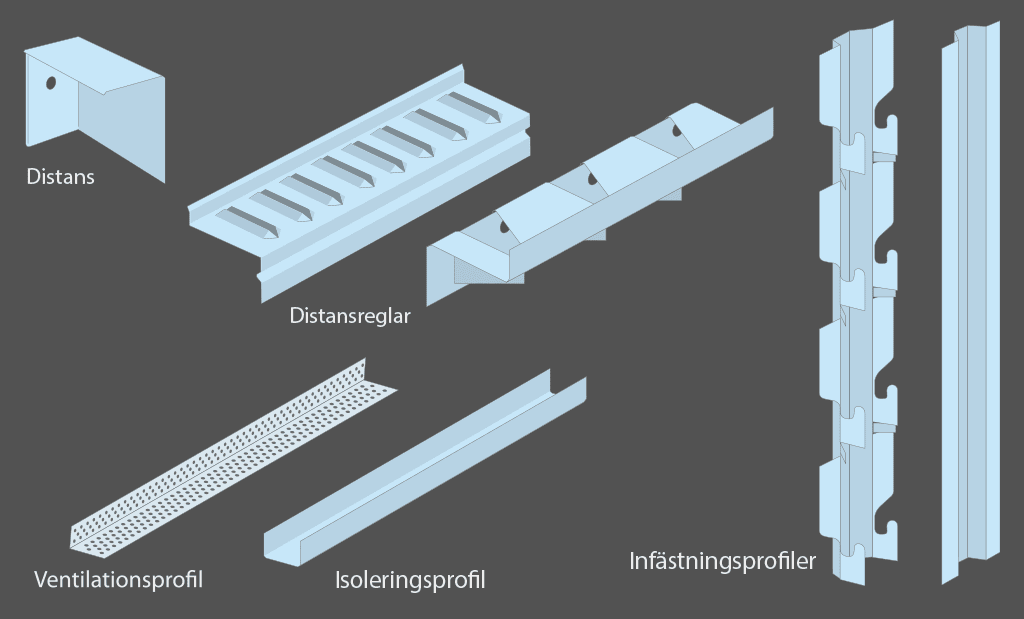 Distans

Distansreglar

Ventilationsprofil

Isoleringsprofil

Infästningsprofiler