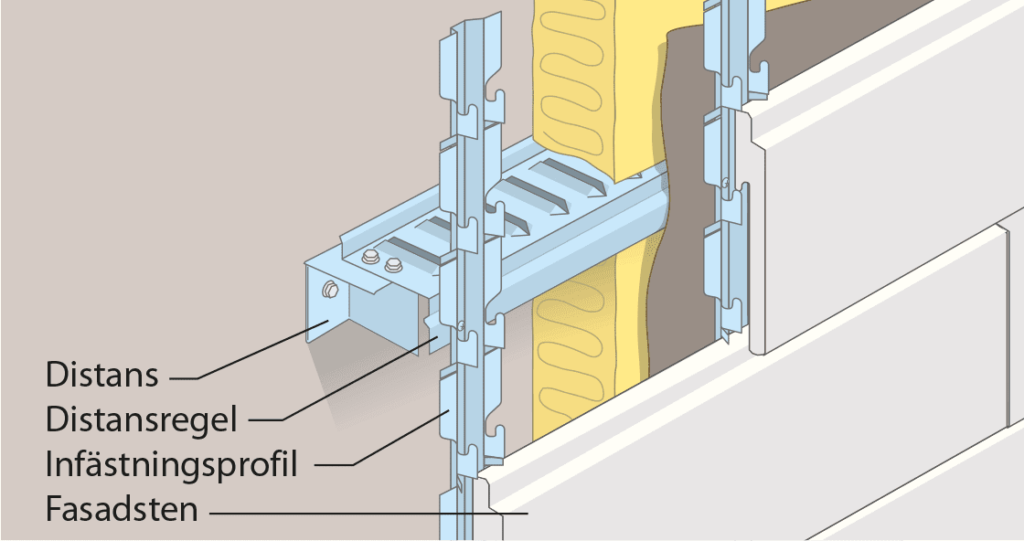 Distans
Distansregel
Infästningsprofil
Fasadsten